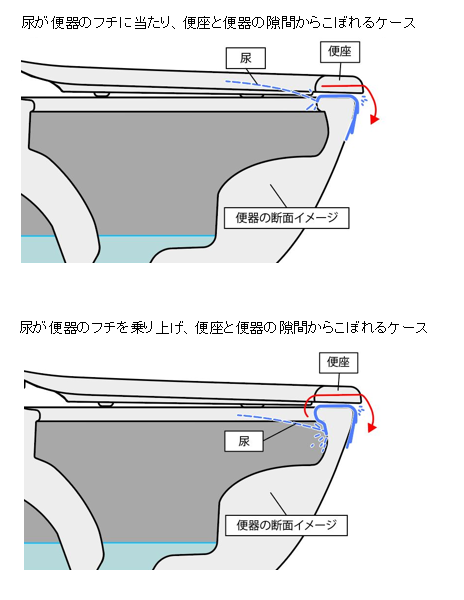 尿が便器のフチに当たり、便座と便器の隙間からこぼれるケース

尿

便座

便器の断面イメージ

尿が便器のフチを乗り上げ、便座と便器の隙間からこぼれるケース

便座

尿

便器の断面イメージ